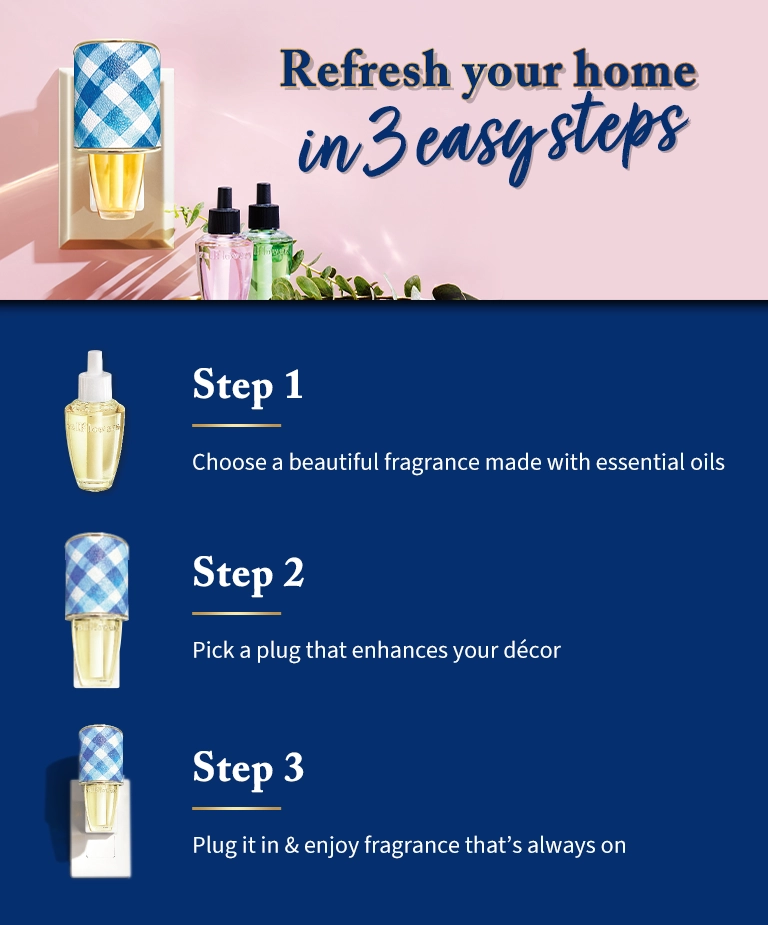 Refresh your home
in 3 easy steps

Step 1

Choose a beautiful fragrance made with essential oils

Step 2

Pick a plug that enhances your décor

Step 3

Plug it in & enjoy fragrance that's always on